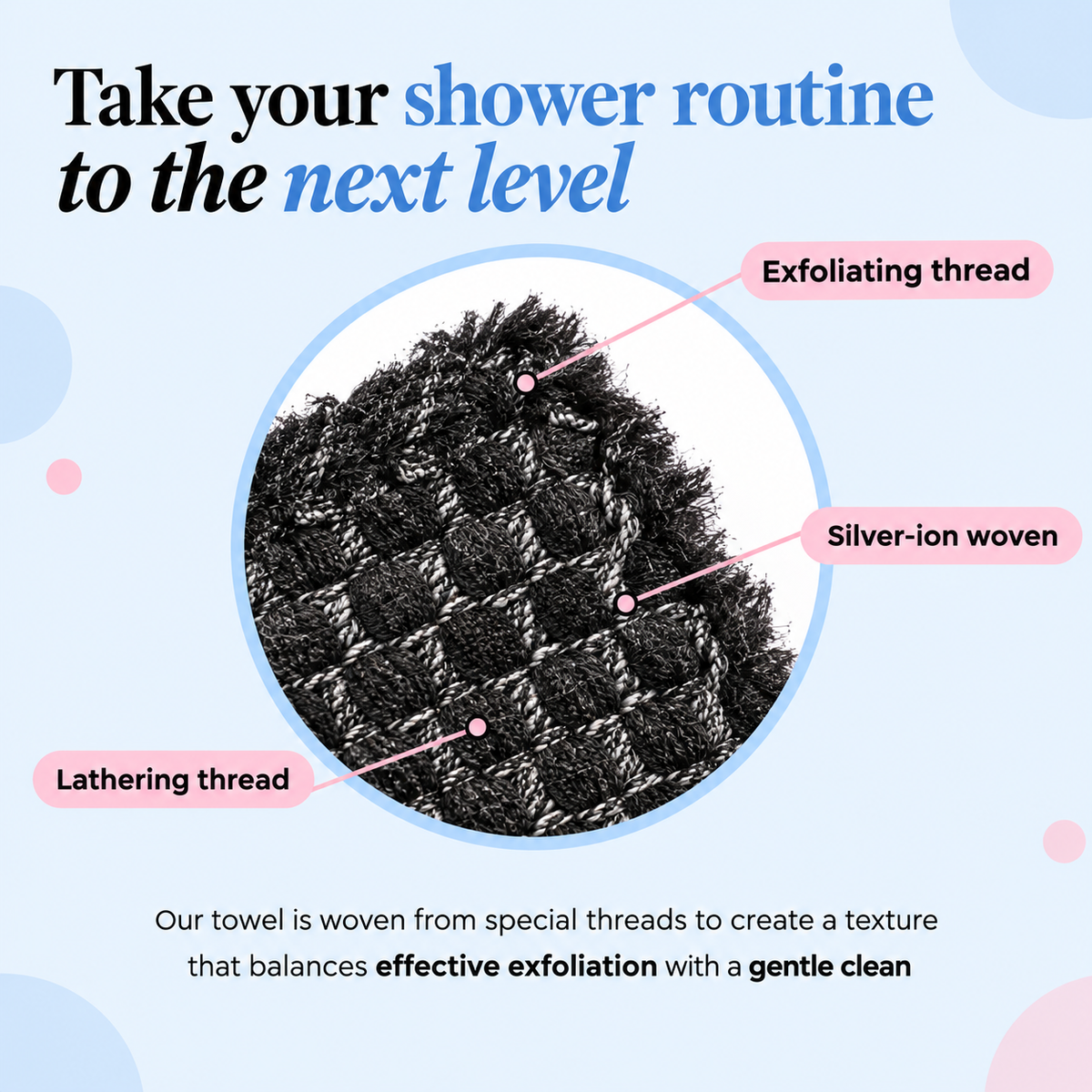 Take your shower routine to the next level

Exfoliating thread

Silver-ion woven

Lathering thread

Our towel is woven from special threads to create a texture that balances effective exfoliation with a gentle clean